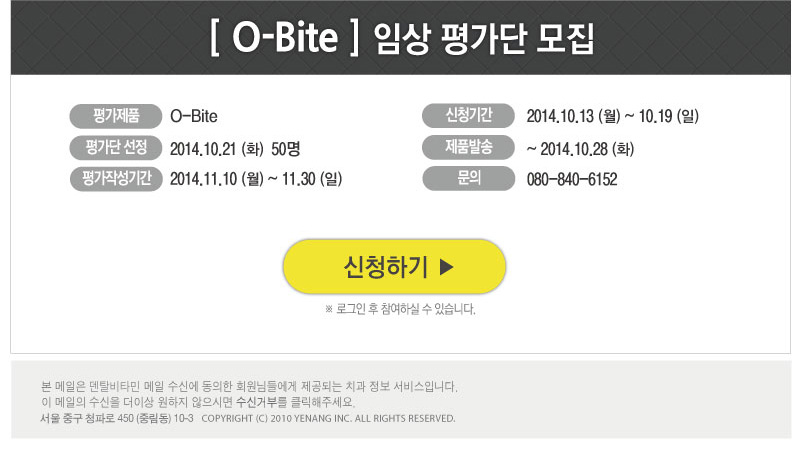 [ O-Bite ] 임상 평가단 모집

평가제품 O-Bite

평가단 선정 2014.10.21 (화) 50명

평가작성기간 2014.11.10 (월) ~ 11.30 (일)

신청기간 2014.10.13 (월) ~ 10.19 (일)

제품발송 ~ 2014.10.28 (화)

문의 080-840-6152

신청하기 ▶

※ 로그인 후 참여하실 수 있습니다.

본 메일은 덴탈비타민 메일 수신에 동의한 회원님들에게 제공되는 치과 정보 서비스입니다.
이 메일의 수신을 더이상 원하지 않으시면 수신거부를 클릭해주세요.
서울 중구 청파로 450 (중림동) 10-3 COPYRIGHT (C) 2010 YENANG INC. ALL RIGHTS RESERVED.