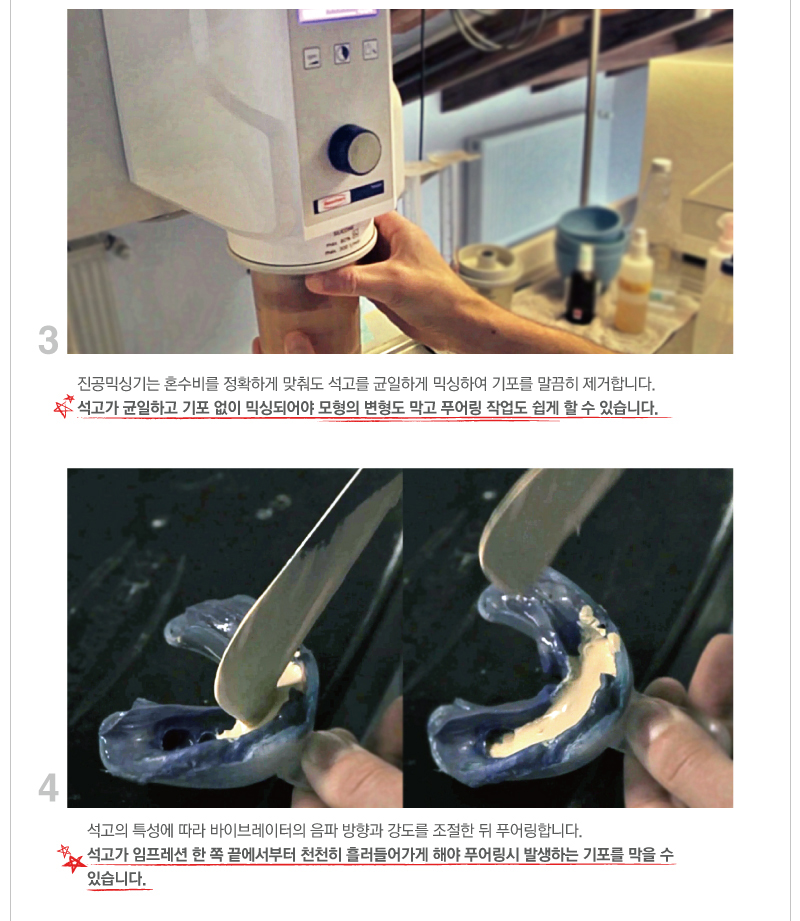 3

진공믹싱기는 혼수비를 정확하게 맞춰도 석고를 균일하게 믹싱하여 기포를 말끔히 제거합니다.
석고가 균일하고 기포 없이 믹싱되어야 모형의 변형도 막고 푸어링 작업도 쉽게 할 수 있습니다.

4

석고의 특성에 따라 바이브레이터의 음파 방향과 강도를 조절한 뒤 푸어링합니다.
석고가 임프레션 한 쪽 끝에서부터 천천히 흘러들어가게 해야 푸어링시 발생하는 기포를 막을 수 있습니다.