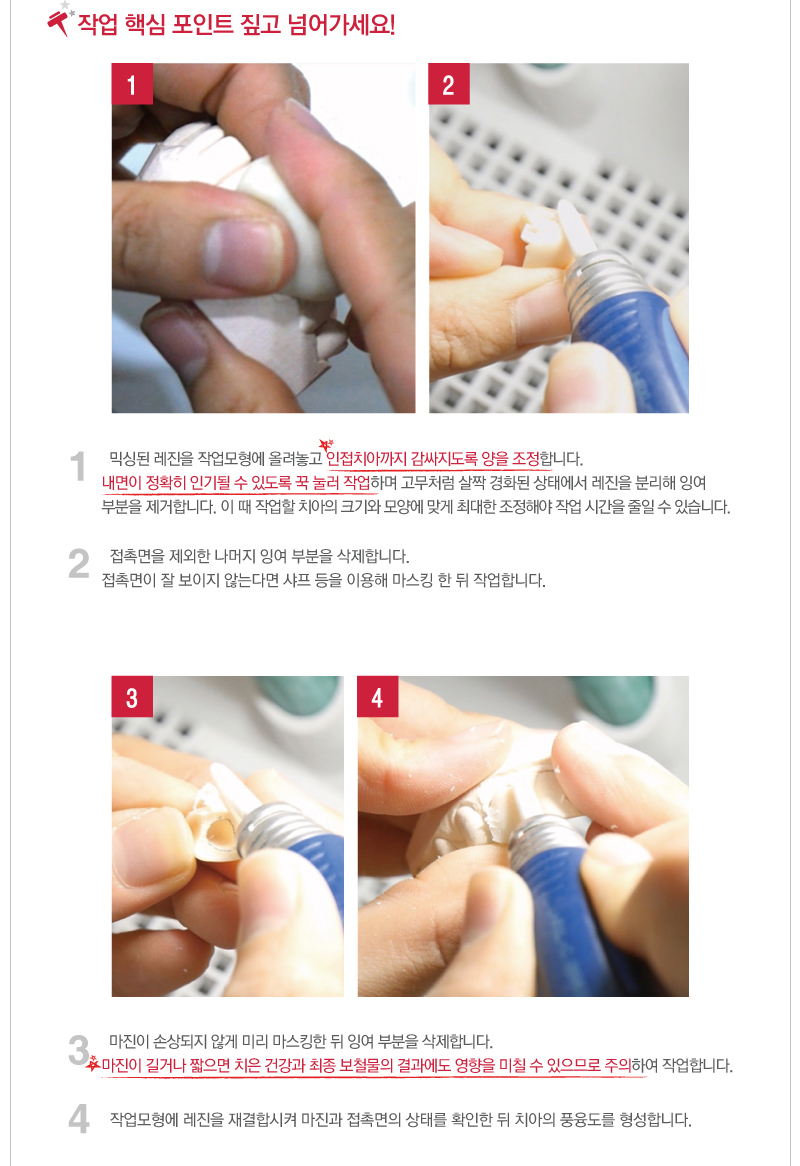 작업 핵심 포인트 짚고 넘어가세요!

1

2

1 믹싱된 레진을 작업모형에 올려놓고 인접치아까지 감싸지도록 양을 조정합니다. 내면이 정확히 인기될 수 있도록 꾹 눌러 작업하며 고무처럼 살짝 경화된 상태에서 레진을 분리해 잉여 부분을 제거합니다. 이 때 작업할 치아의 크기와 모양에 맞게 최대한 조정해야 작업 시간을 줄일 수 있습니다.

2 접촉면을 제외한 나머지 잉여 부분을 삭제합니다. 접촉면이 잘 보이지 않는다면 샤프 등을 이용해 마스킹 한 뒤 작업합니다.

3

4

3 마진이 손상되지 않게 미리 마스킹한 뒤 잉여 부분을 삭제합니다. 마진이 길거나 짧으면 치은 건강과 최종 보철물의 결과에도 영향을 미칠 수 있으므로 주의하여 작업합니다.

4 작업모형에 레진을 재결합시켜 마진과 접촉면의 상태를 확인한 뒤 치아의 풍융도를 형성합니다.