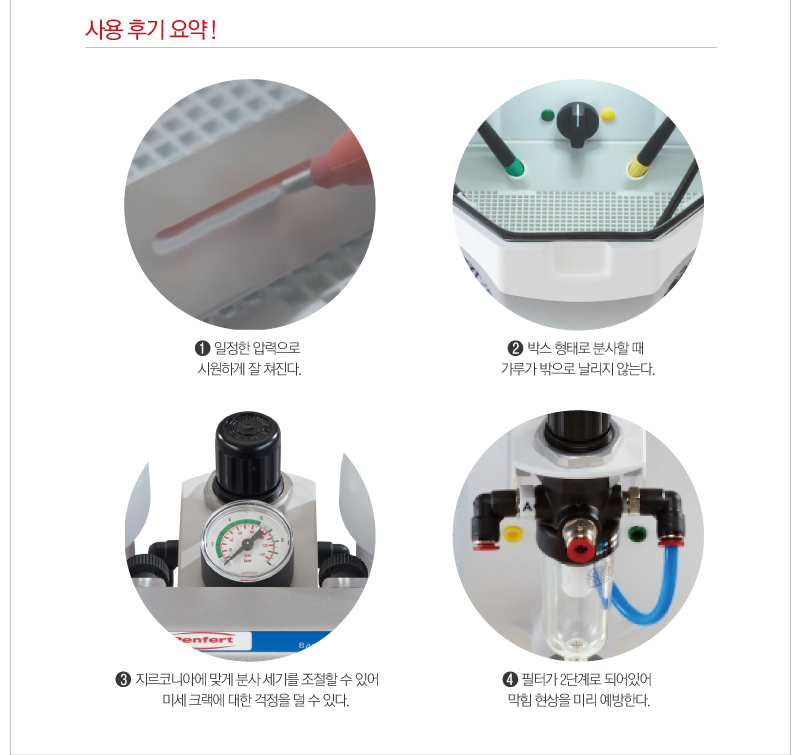 사용 후기 요약 !

❶ 일정한 압력으로 시원하게 잘 쳐진다.

❷ 박스 형태로 분사할 때 가루가 밖으로 날리지 않는다.

Renfert

❸ 지르코니아에 맞게 분사 세기를 조절할 수 있어 미세 크랙에 대한 걱정을 덜 수 있다.

❹ 필터가 2단계로 되어있어 막힘 현상을 미리 예방한다.