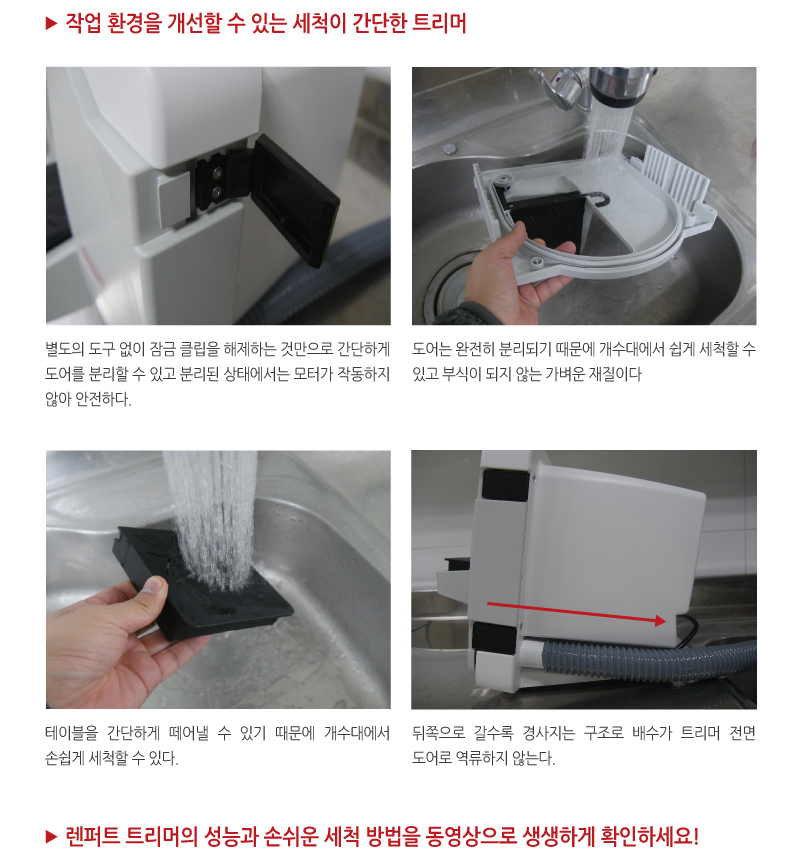 ▶ 작업 환경을 개선할 수 있는 세척이 간단한 트리머

별도의 도구 없이 잠금 클립을 해제하는 것만으로 간단하게 도어를 분리할 수 있고 분리된 상태에서는 모터가 작동하지 않아 안전하다.

도어는 완전히 분리되기 때문에 개수대에서 쉽게 세척할 수 있고 부식이 되지 않는 가벼운 재질이다

테이블을 간단하게 떼어낼 수 있기 때문에 개수대에서 손쉽게 세척할 수 있다.

뒤쪽으로 갈수록 경사지는 구조로 배수가 트리머 전면 도어로 역류하지 않는다.

▶ 렌퍼트 트리머의 성능과 손쉬운 세척 방법을 동영상으로 생생하게 확인하세요!