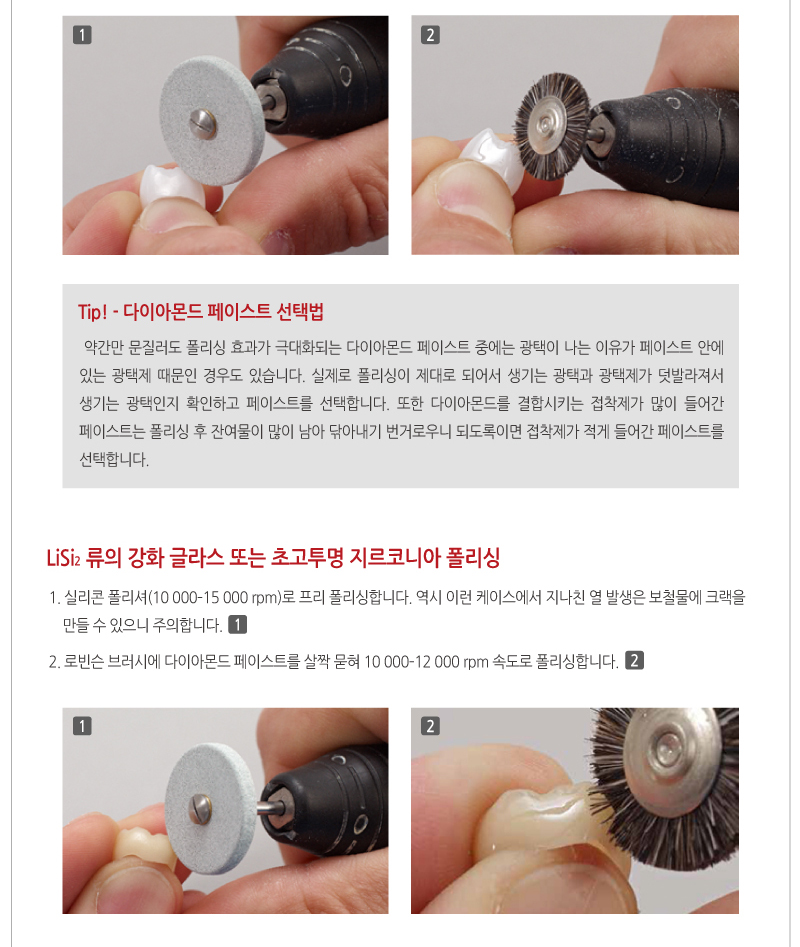 1

2

Tip! - 다이아몬드 페이스트 선택법

약간만 문질러도 폴리싱 효과가 극대화되는 다이아몬드 페이스트 중에는 광택이 나는 이유가 페이스트 안에 있는 광택제 때문인 경우도 있습니다. 실제로 폴리싱이 제대로 되어서 생기는 광택과 광택제가 덧발라져서 생기는 광택인지 확인하고 페이스트를 선택합니다. 또한 다이아몬드를 결합시키는 접착제가 많이 들어간 페이스트는 폴리싱 후 잔여물이 많이 남아 닦아내기 번거로우니 되도록이면 접착제가 적게 들어간 페이스트를 선택합니다.

$LiSi_2$ 류의 강화 글라스 또는 초고투명 지르코니아 폴리싱

1. 실리콘 폴리셔(10 000-15 000 rpm)로 프리 폴리싱합니다. 역시 이런 케이스에서 지나친 열 발생은 보철물에 크랙을 만들 수 있으니 주의합니다. 1

2. 로빈슨 브러시에 다이아몬드 페이스트를 살짝 묻혀 10 000-12 000 rpm 속도로 폴리싱합니다. 2

1

2