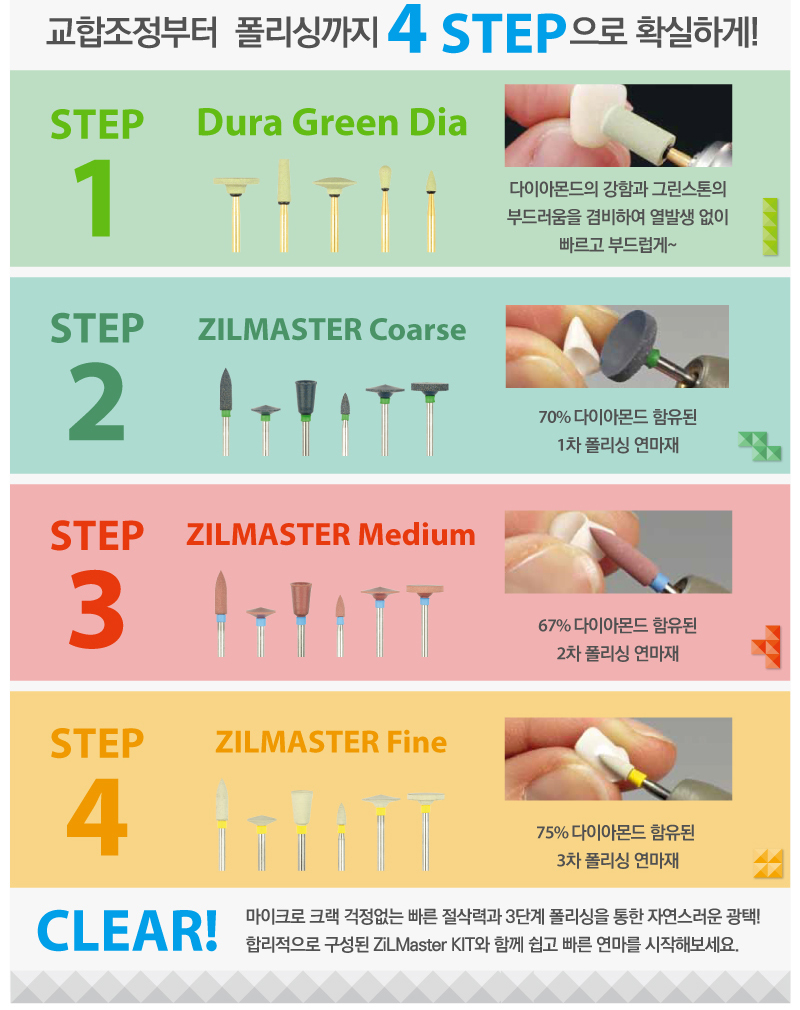 교합조정부터 폴리싱까지 4 STEP으로 확실하게!

STEP 1

Dura Green Dia

다이아몬드의 강함과 그린스톤의 부드러움을 겸비하여 열발생 없이 빠르고 부드럽게~

STEP 2

ZILMASTER Coarse

70% 다이아몬드 함유된 1차 폴리싱 연마재

STEP 3

ZILMASTER Medium

67% 다이아몬드 함유된 2차 폴리싱 연마재

STEP 4

ZILMASTER Fine

75% 다이아몬드 함유된 3차 폴리싱 연마재

CLEAR!

마이크로 크랙 걱정없는 빠른 절삭력과 3단계 폴리싱을 통한 자연스러운 광택! 합리적으로 구성된 ZiLMaster KIT와 함께 쉽고 빠른 연마를 시작해보세요.