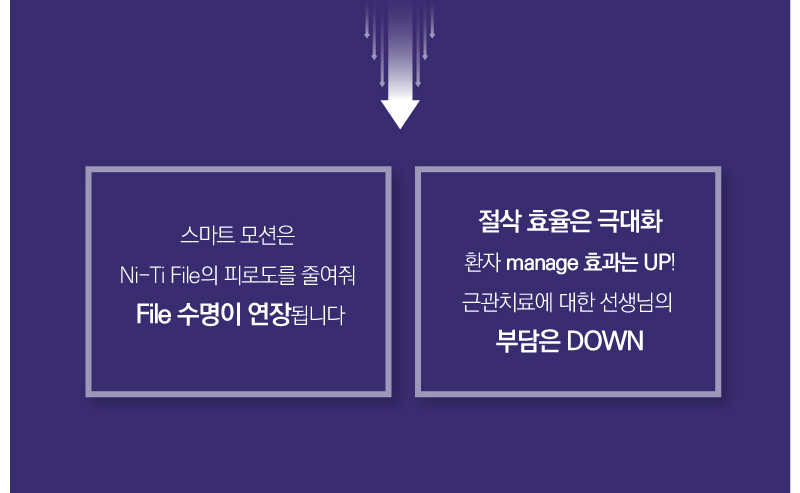 스마트 모션은
Ni-Ti File의 피로도를 줄여줘
File 수명이 연장됩니다

절삭 효율은 극대화
환자 manage 효과는 UP!
근관치료에 대한 선생님의
부담은 DOWN