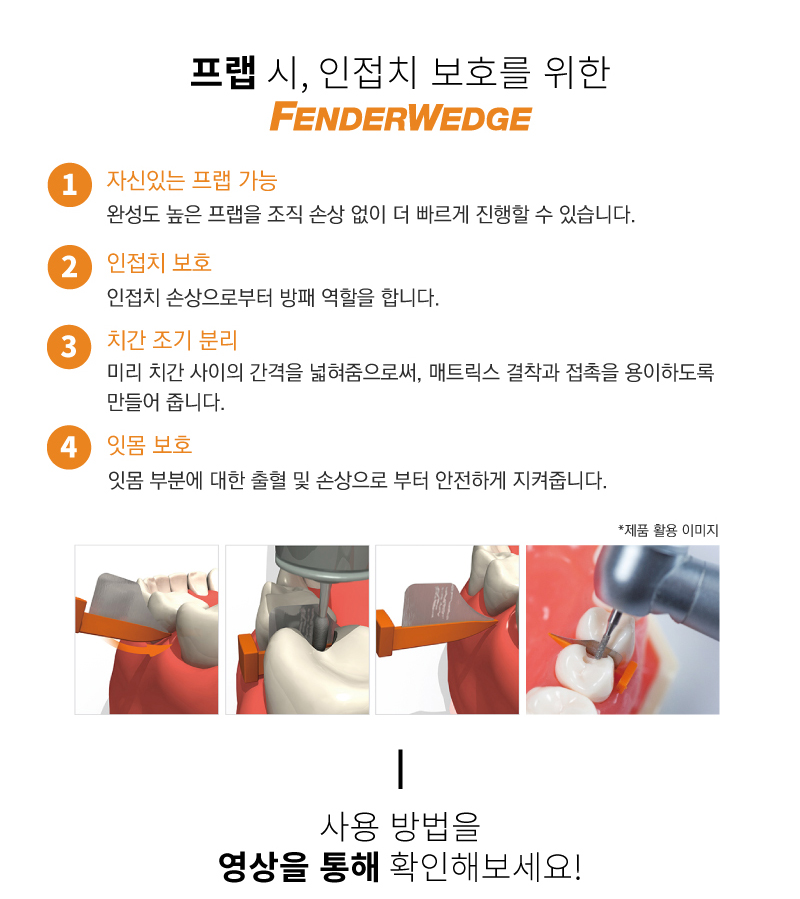 프랩 시, 인접치 보호를 위한
FENDERWEDGE

1 자신있는 프랩 가능
완성도 높은 프랩을 조직 손상 없이 더 빠르게 진행할 수 있습니다.

2 인접치 보호
인접치 손상으로부터 방패 역할을 합니다.

3 치간 조기 분리
미리 치간 사이의 간격을 넓혀줌으로써, 매트릭스 결착과 접촉을 용이하도록 만들어 줍니다.

4 잇몸 보호
잇몸 부분에 대한 출혈 및 손상으로 부터 안전하게 지켜줍니다.

*제품 활용 이미지

사용 방법을
영상을 통해 확인해보세요!