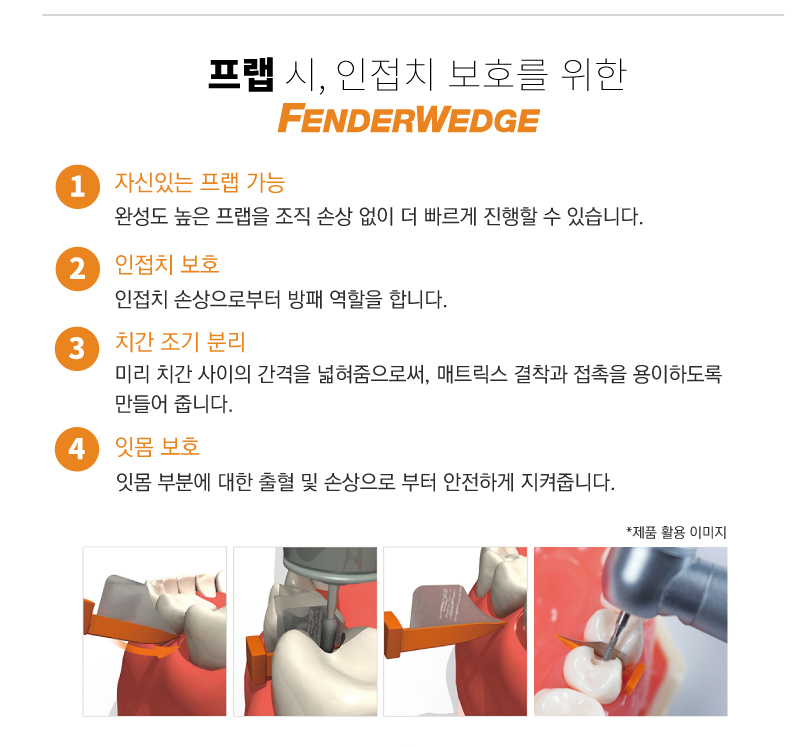 프랩 시, 인접치 보호를 위한
FENDERWEDGE

1 자신있는 프랩 가능
완성도 높은 프랩을 조직 손상 없이 더 빠르게 진행할 수 있습니다.

2 인접치 보호
인접치 손상으로부터 방패 역할을 합니다.

3 치간 조기 분리
미리 치간 사이의 간격을 넓혀줌으로써, 매트릭스 결착과 접촉을 용이하도록 만들어 줍니다.

4 잇몸 보호
잇몸 부분에 대한 출혈 및 손상으로 부터 안전하게 지켜줍니다.

*제품 활용 이미지