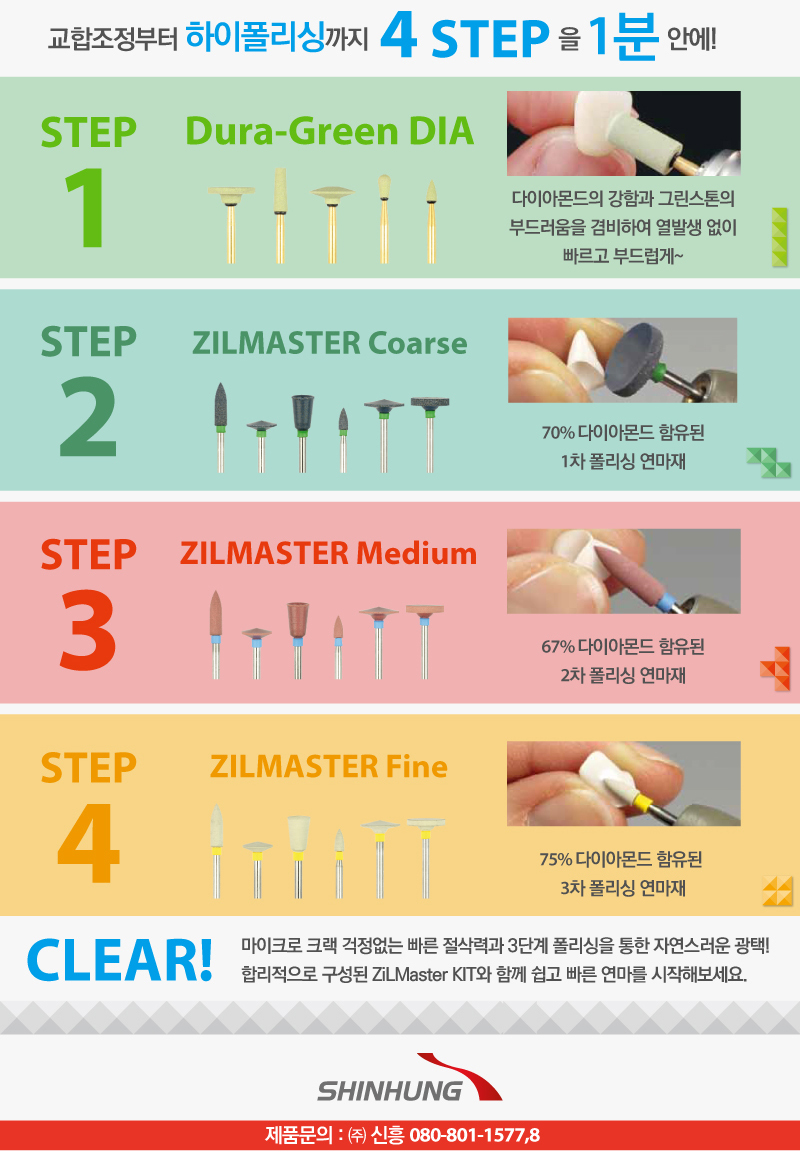 교합조정부터 하이폴리싱까지 4 STEP 을 1분 안에!

STEP 1

Dura-Green DIA

다이아몬드의 강함과 그린스톤의 부드러움을 겸비하여 열발생 없이 빠르고 부드럽게~

STEP 2

ZILMASTER Coarse

70% 다이아몬드 함유된 1차 폴리싱 연마재

STEP 3

ZILMASTER Medium

67% 다이아몬드 함유된 2차 폴리싱 연마재

STEP 4

ZILMASTER Fine

75% 다이아몬드 함유된 3차 폴리싱 연마재

CLEAR!

마이크로 크랙 걱정없는 빠른 절삭력과 3단계 폴리싱을 통한 자연스러운 광택! 합리적으로 구성된 ZiLMaster KIT와 함께 쉽고 빠른 연마를 시작해보세요.

SHINHUNG

제품문의 : ㈜ 신흥 080-801-1577,8