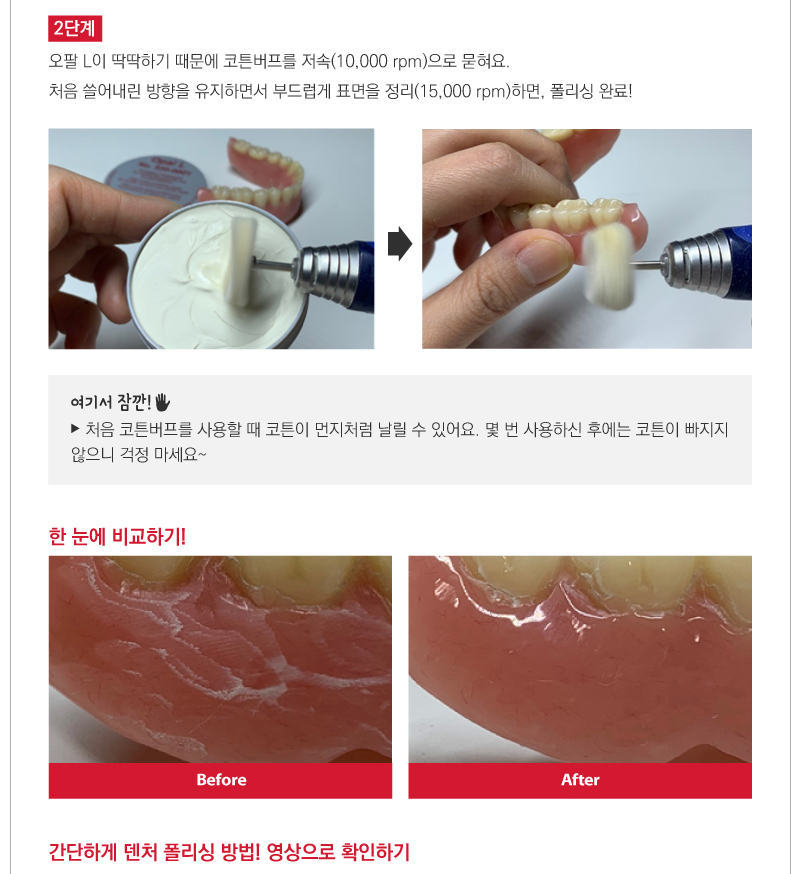 2단계

오팔 L이 딱딱하기 때문에 코튼버프를 저속(10,000 rpm)으로 묻혀요.
처음 쓸어내린 방향을 유지하면서 부드럽게 표면을 정리(15,000 rpm)하면, 폴리싱 완료!

Opal L

여기서 잠깐!

▶ 처음 코튼버프를 사용할 때 코튼이 먼지처럼 날릴 수 있어요. 몇 번 사용하신 후에는 코튼이 빠지지 않으니 걱정 마세요~

한 눈에 비교하기!

Before

After

간단하게 덴처 폴리싱 방법! 영상으로 확인하기