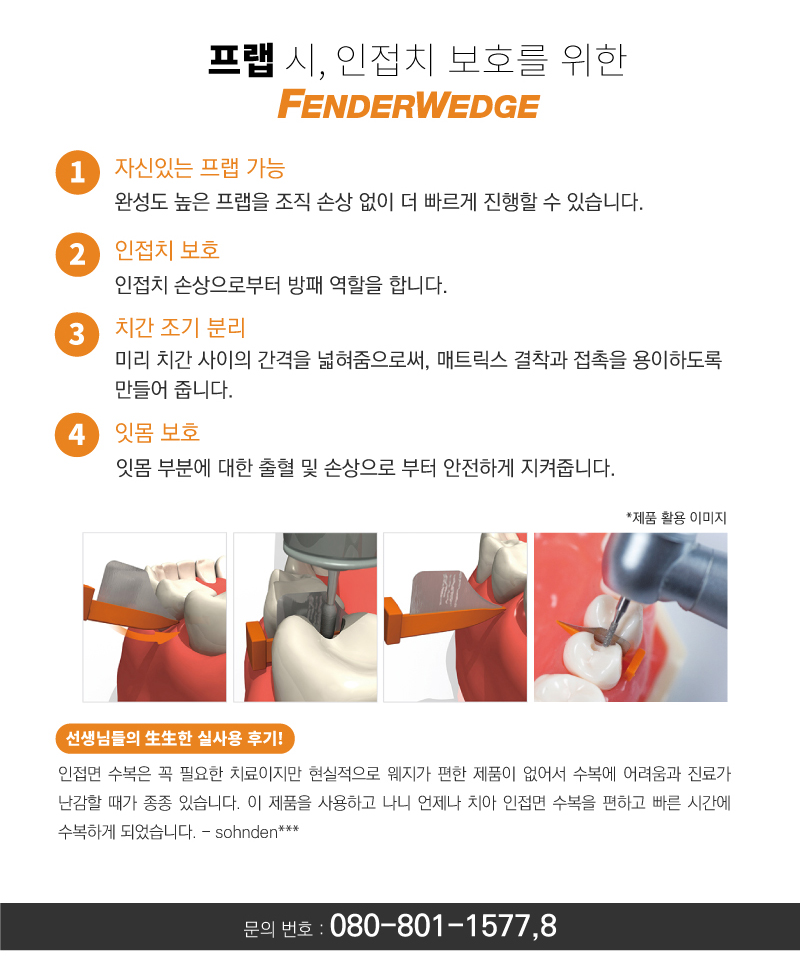 프랩 시, 인접치 보호를 위한
FENDERWEDGE

1 자신있는 프랩 가능
완성도 높은 프랩을 조직 손상 없이 더 빠르게 진행할 수 있습니다.

2 인접치 보호
인접치 손상으로부터 방패 역할을 합니다.

3 치간 조기 분리
미리 치간 사이의 간격을 넓혀줌으로써, 매트릭스 결착과 접촉을 용이하도록 만들어 줍니다.

4 잇몸 보호
잇몸 부분에 대한 출혈 및 손상으로 부터 안전하게 지켜줍니다.

*제품 활용 이미지

선생님들의 生生한 실사용 후기!

인접면 수복은 꼭 필요한 치료이지만 현실적으로 웨지가 편한 제품이 없어서 수복에 어려움과 진료가 난감할 때가 종종 있습니다. 이 제품을 사용하고 나니 언제나 치아 인접면 수복을 편하고 빠른 시간에 수복하게 되었습니다. - sohnden***

문의 번호 : 080-801-1577,8