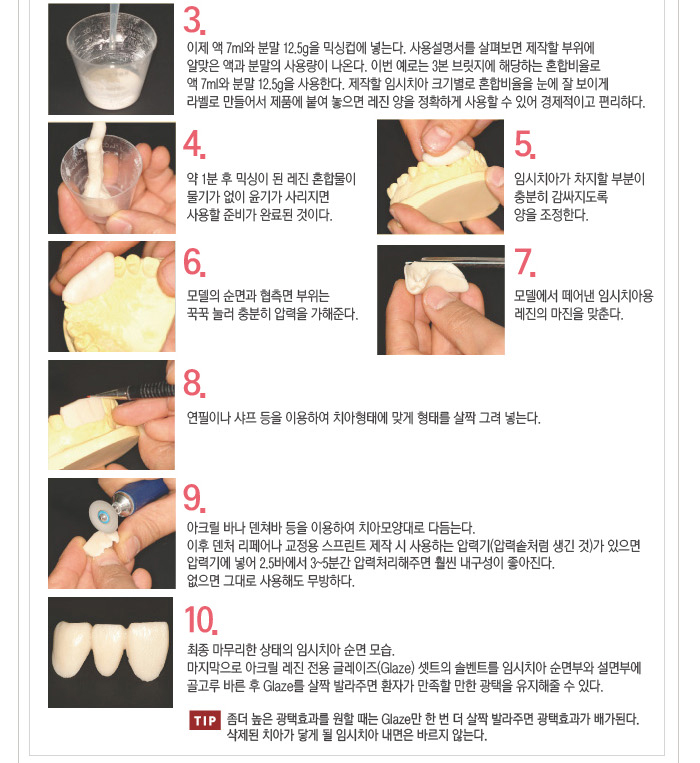 3.

이제 액 7ml와 분말 12.5g을 믹싱컵에 넣는다. 사용설명서를 살펴보면 제작할 부위에 알맞은 액과 분말의 사용량이 나온다. 이번 예로는 3본 브릿지에 해당하는 혼합비율로 액 7ml와 분말 12.5g을 사용한다. 제작할 임시치아 크기별로 혼합비율을 눈에 잘 보이게 라벨로 만들어서 제품에 붙여 놓으면 레진 양을 정확하게 사용할 수 있어 경제적이고 편리하다.

4.

약 1분 후 믹싱이 된 레진 혼합물이 물기가 없이 윤기가 사라지면 사용할 준비가 완료된 것이다.

5.

임시치아가 차지할 부분이 충분히 감싸지도록 양을 조정한다.

6.

모델의 순면과 협측면 부위는 꾹꾹 눌러 충분히 압력을 가해준다.

7.

모델에서 떼어낸 임시치아용 레진의 마진을 맞춘다.

8.

연필이나 샤프 등을 이용하여 치아형태에 맞게 형태를 살짝 그려 넣는다.

9.

아크릴 바나 덴쳐바 등을 이용하여 치아모양대로 다듬는다.
이후 덴처 리페어나 교정용 스프린트 제작 시 사용하는 압력기(압력솥처럼 생긴 것)가 있으면 압력기에 넣어 2.5바에서 3~5분간 압력처리해주면 훨씬 내구성이 좋아진다.
없으면 그대로 사용해도 무방하다.

10.

최종 마무리한 상태의 임시치아 순면 모습.
마지막으로 아크릴 레진 전용 글레이즈(Glaze) 셋트의 솔벤트를 임시치아 순면부와 설면부에 골고루 바른 후 Glaze를 살짝 발라주면 환자가 만족할 만한 광택을 유지해줄 수 있다.

TIP 좀더 높은 광택효과를 원할 때는 Glaze만 한 번 더 살짝 발라주면 광택효과가 배가된다. 삭제된 치아가 닿게 될 임시치아 내면은 바르지 않는다.